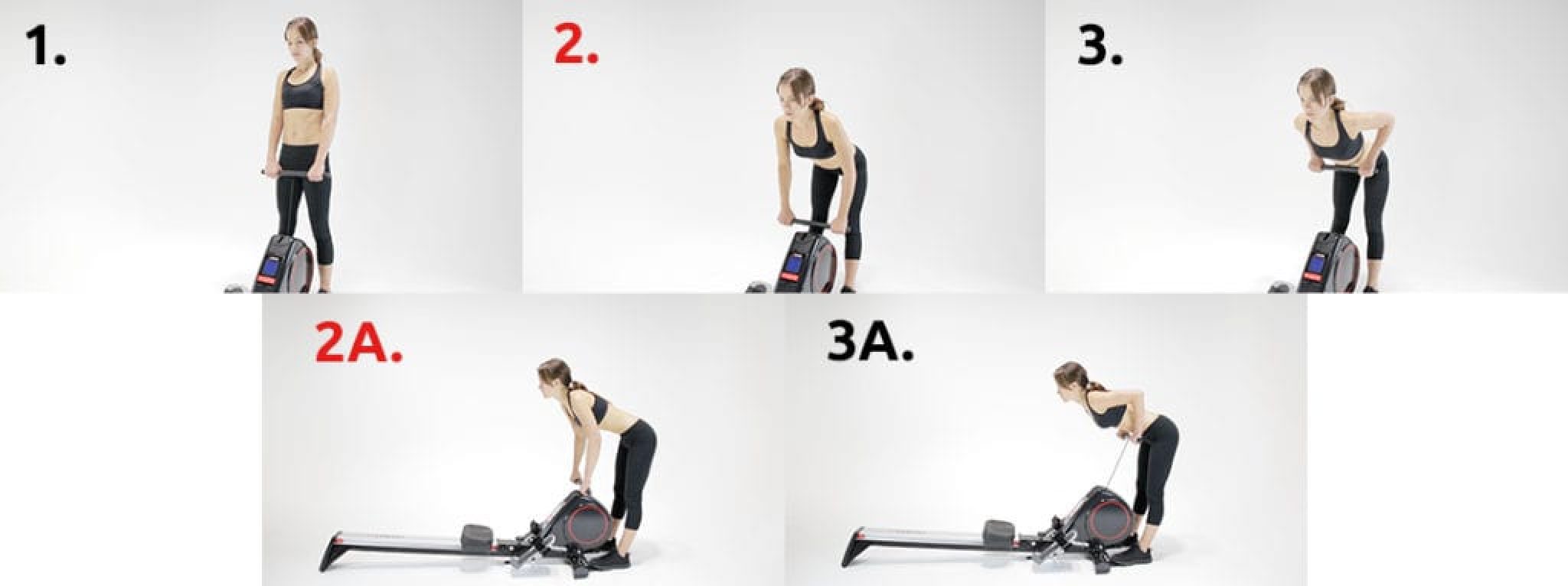 1.

2.

3.

2A.

3A.